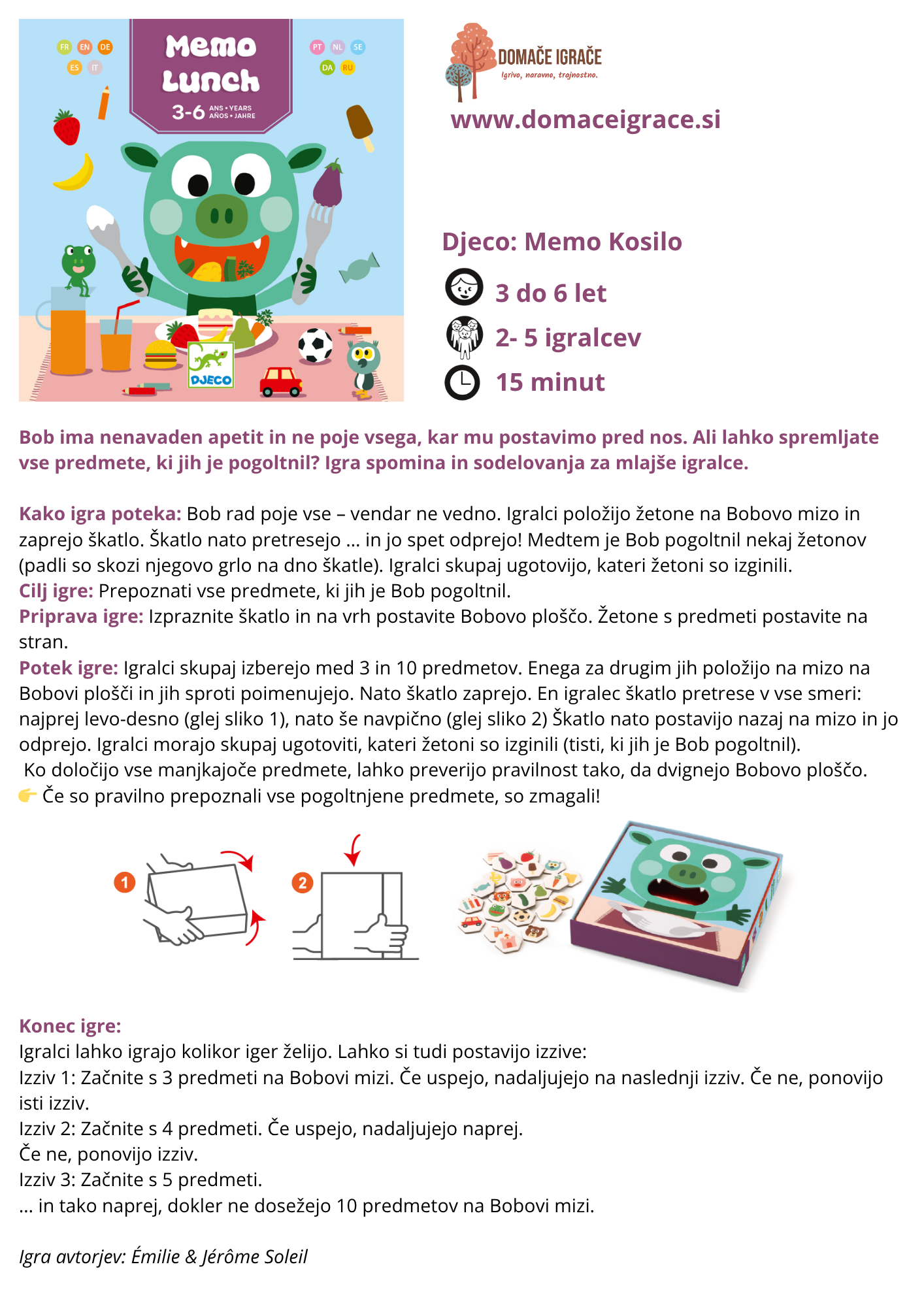 FR EN DE ES IT

Memo Lunch

3-6 ANS • YEARS AÑOS • JAHRE

PT NL SE DA RU

DJECO

DOMAČE IGRAČE
Igrivo, naravno, trajnostno.

www.domaceigrace.si

Djeco: Memo Kosilo

3 do 6 let

2- 5 igralcev

15 minut

Bob ima nenavaden apetit in ne poje vsega, kar mu postavimo pred nos. Ali lahko spremljate vse predmete, ki jih je pogoltnil? Igra spomina in sodelovanja za mlajše igralce.

Kako igra poteka: Bob rad poje vse – vendar ne vedno. Igralci položijo žetone na Bobovo mizo in zaprejo škatlo. Škatlo nato pretresejo … in jo spet odprejo! Medtem je Bob pogoltnil nekaj žetonov (padli so skozi njegovo grlo na dno škatle). Igralci skupaj ugotovijo, kateri žetoni so izginili.
Cilj igre: Prepoznati vse predmete, ki jih je Bob pogoltnil.
Priprava igre: Izpraznite škatlo in na vrh postavite Bobovo ploščo. Žetone s predmeti postavite na stran.
Potek igre: Igralci skupaj izberejo med 3 in 10 predmetov. Enega za drugim jih položijo na mizo na Bobovi plošči in jih sproti poimenujejo. Nato škatlo zaprejo. En igralec škatlo pretrese v vse smeri: najprej levo-desno (glej sliko 1), nato še navpično (glej sliko 2) Škatlo nato postavijo nazaj na mizo in jo odprejo. Igralci morajo skupaj ugotoviti, kateri žetoni so izginili (tisti, ki jih je Bob pogoltnil).
Ko določijo vse manjkajoče predmete, lahko preverijo pravilnost tako, da dvignejo Bobovo ploščo.
👉 Če so pravilno prepoznali vse pogoltnjene predmete, so zmagali!

1

2

Konec igre:
Igralci lahko igrajo kolikor iger želijo. Lahko si tudi postavijo izzive:
Izziv 1: Začnite s 3 predmeti na Bobovi mizi. Če uspejo, nadaljujejo na naslednji izziv. Če ne, ponovijo isti izziv.
Izziv 2: Začnite s 4 predmeti. Če uspejo, nadaljujejo naprej.
Če ne, ponovijo izziv.
Izziv 3: Začnite s 5 predmeti.
… in tako naprej, dokler ne dosežejo 10 predmetov na Bobovi mizi.

Igra avtorjev: Émilie & Jérôme Soleil